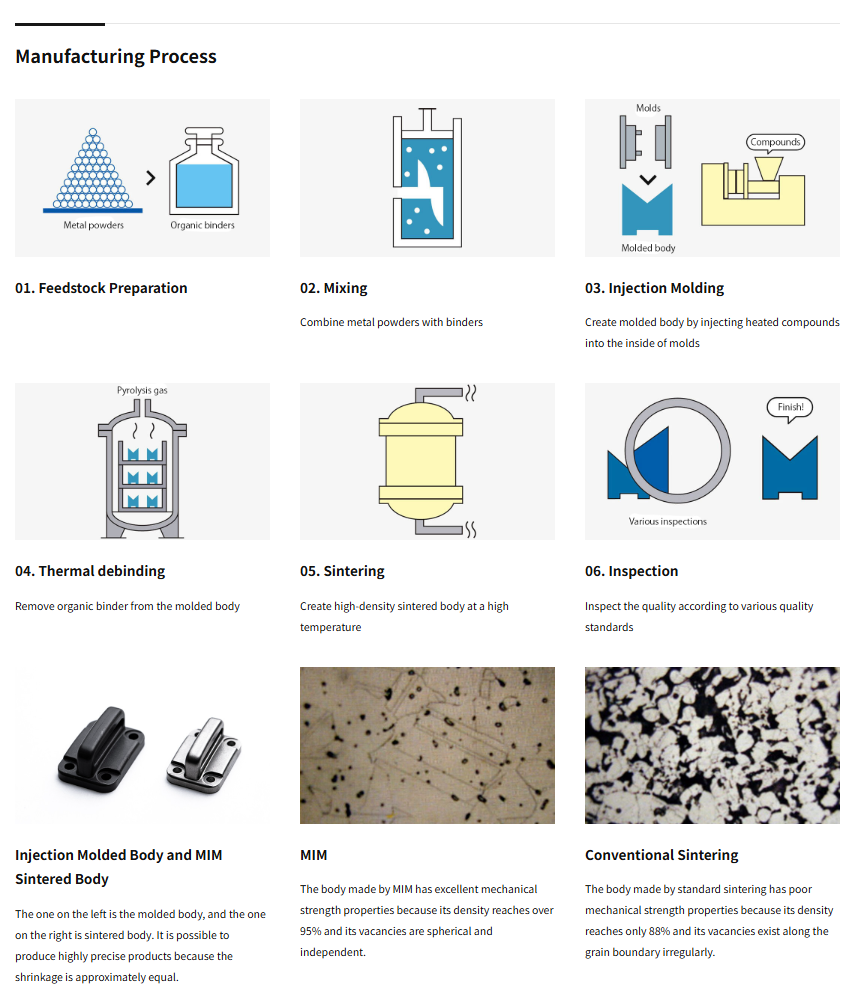 Manufacturing Process

Metal powders

Organic binders

01. Feedstock Preparation

02. Mixing

Combine metal powders with binders

Molds

Compounds

Molded body

03. Injection Molding

Create molded body by injecting heated compounds into the inside of molds

Pyrolysis gas

04. Thermal debinding

Remove organic binder from the molded body

05. Sintering

Create high-density sintered body at a high temperature

Finish!

Various inspections

06. Inspection

Inspect the quality according to various quality standards

Injection Molded Body and MIM Sintered Body

The one on the left is the molded body, and the one on the right is sintered body. It is possible to produce highly precise products because the shrinkage is approximately equal.

MIM

The body made by MIM has excellent mechanical strength properties because its density reaches over 95% and its vacancies are spherical and independent.

Conventional Sintering

The body made by standard sintering has poor mechanical strength properties because its density reaches only 88% and its vacancies exist along the grain boundary irregularly.